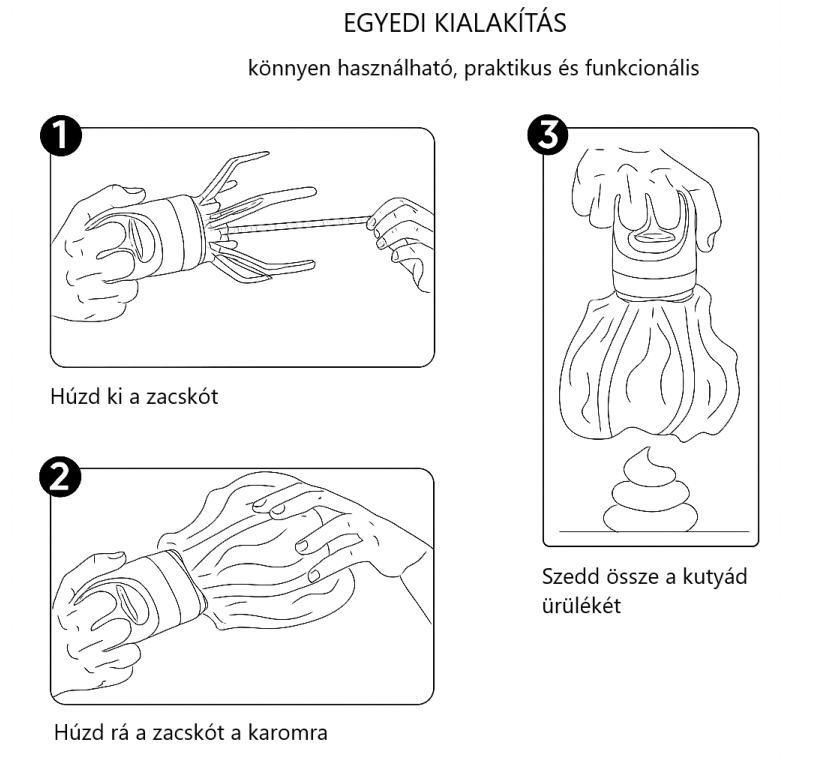 EGYEDI KIALAKÍTÁS

könnyen használható, praktikus és funkcionális

1

Húzd ki a zacskót

2

Húzd rá a zacskót a karomra

3

Szedd össze a kutyád ürülékét